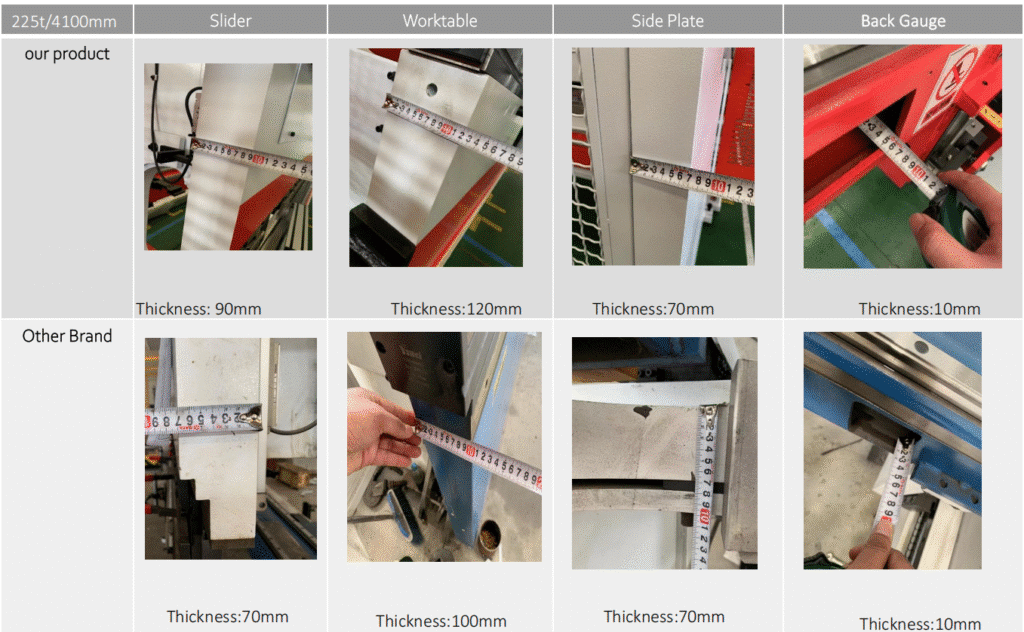 | 225t/4100mm | Slider | Worktable | Side Plate | Back Gauge |
|---|---|---|---|---|
| our product | Thickness: 90mm | Thickness:120mm | Thickness:70mm | Thickness:10mm |
| Other Brand | Thickness:70mm | Thickness:100mm | Thickness:70mm | Thickness:10mm |