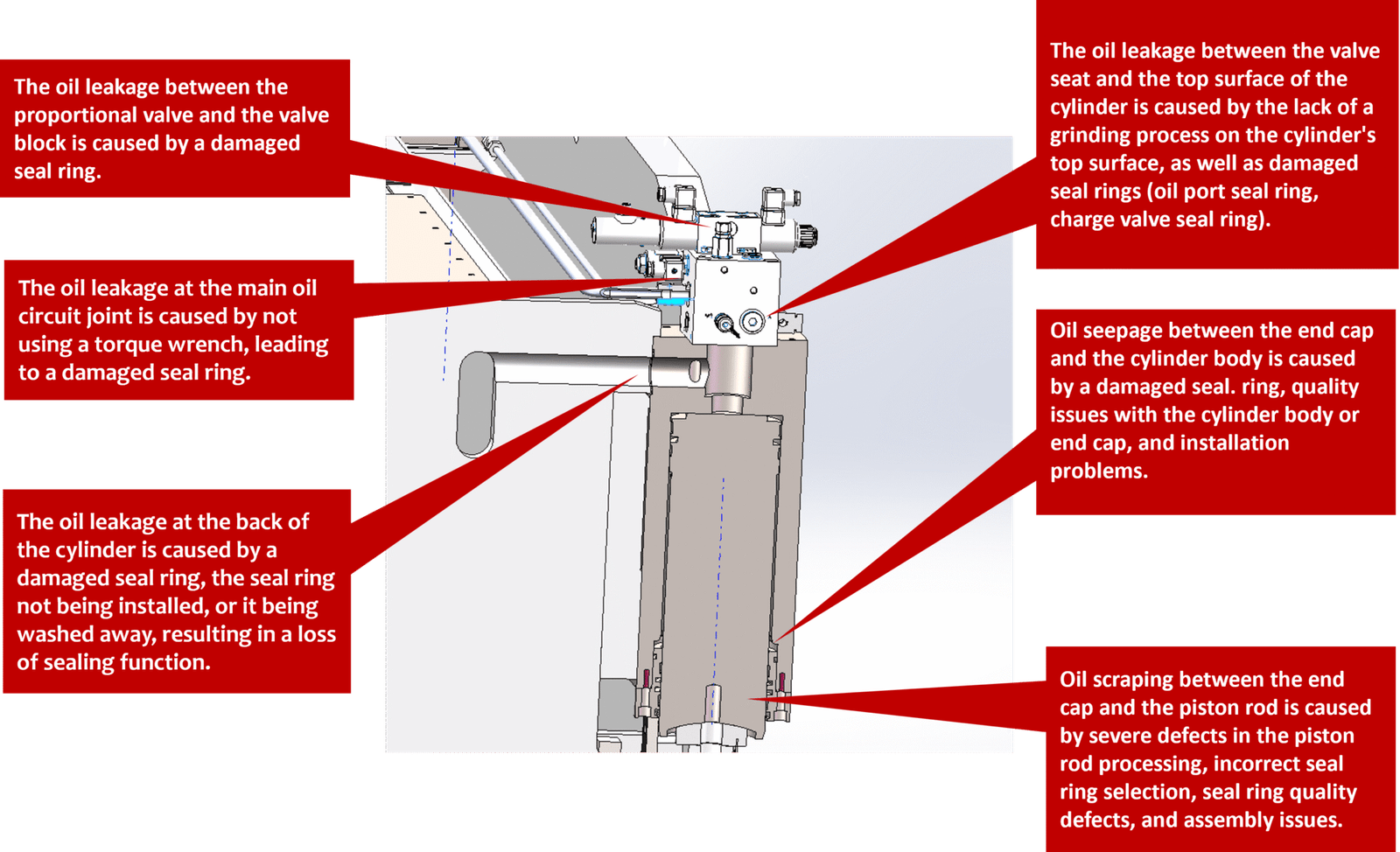 The oil leakage between the proportional valve and the valve block is caused by a damaged seal ring.

The oil leakage at the main oil circuit joint is caused by not using a torque wrench, leading to a damaged seal ring.

The oil leakage at the back of the cylinder is caused by a damaged seal ring, the seal ring not being installed, or it being washed away, resulting in a loss of sealing function.

The oil leakage between the valve seat and the top surface of the cylinder is caused by the lack of a grinding process on the cylinder's top surface, as well as damaged seal rings (oil port seal ring, charge valve seal ring).

Oil seepage between the end cap and the cylinder body is caused by a damaged seal. ring, quality issues with the cylinder body or end cap, and installation problems.

Oil scraping between the end cap and the piston rod is caused by severe defects in the piston rod processing, incorrect seal ring selection, seal ring quality defects, and assembly issues.