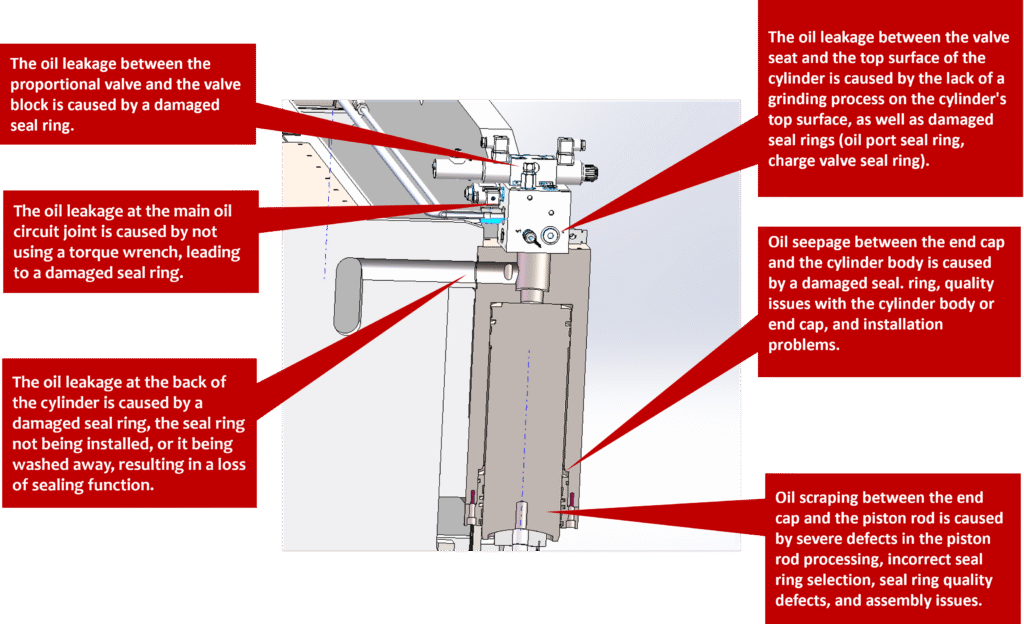 The oil leakage between the proportional valve and the valve block is caused by a damaged seal ring.

The oil leakage at the main oil circuit joint is caused by not using a torque wrench, leading to a damaged seal ring.

The oil leakage at the back of the cylinder is caused by a damaged seal ring, the seal ring not being installed, or it being washed away, resulting in a loss of sealing function.

The oil leakage between the valve seat and the top surface of the cylinder is caused by the lack of a grinding process on the cylinder's top surface, as well as damaged seal rings (oil port seal ring, charge valve seal ring).

Oil seepage between the end cap and the cylinder body is caused by a damaged seal. ring, quality issues with the cylinder body or end cap, and installation problems.

Oil scraping between the end cap and the piston rod is caused by severe defects in the piston rod processing, incorrect seal ring selection, seal ring quality defects, and assembly issues.